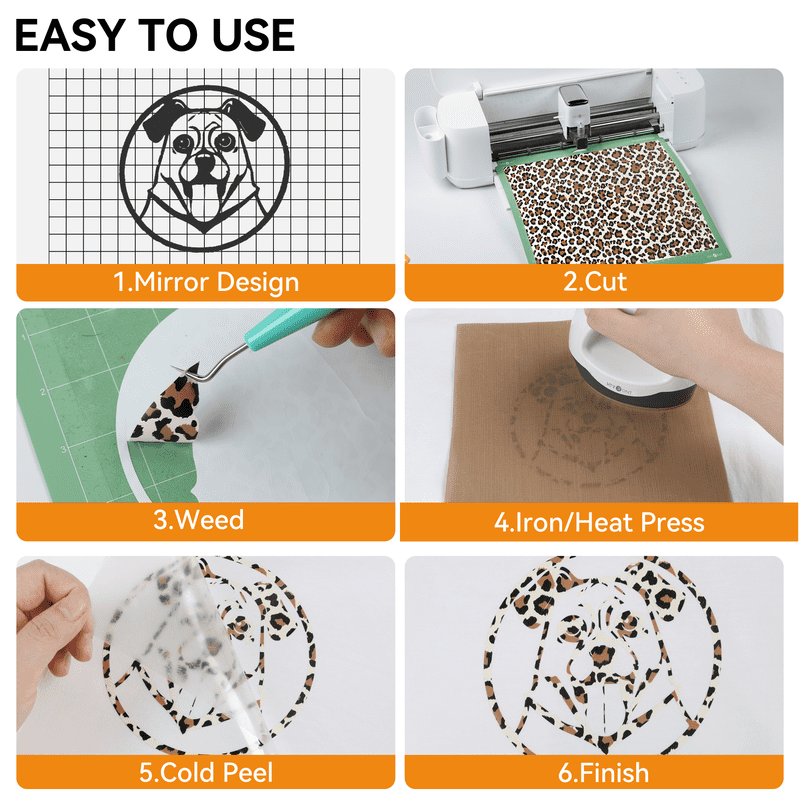 EASY TO USE

1.Mirror Design

2.Cut

3.Weed

4.Iron/Heat Press

5.Cold Peel

6.Finish